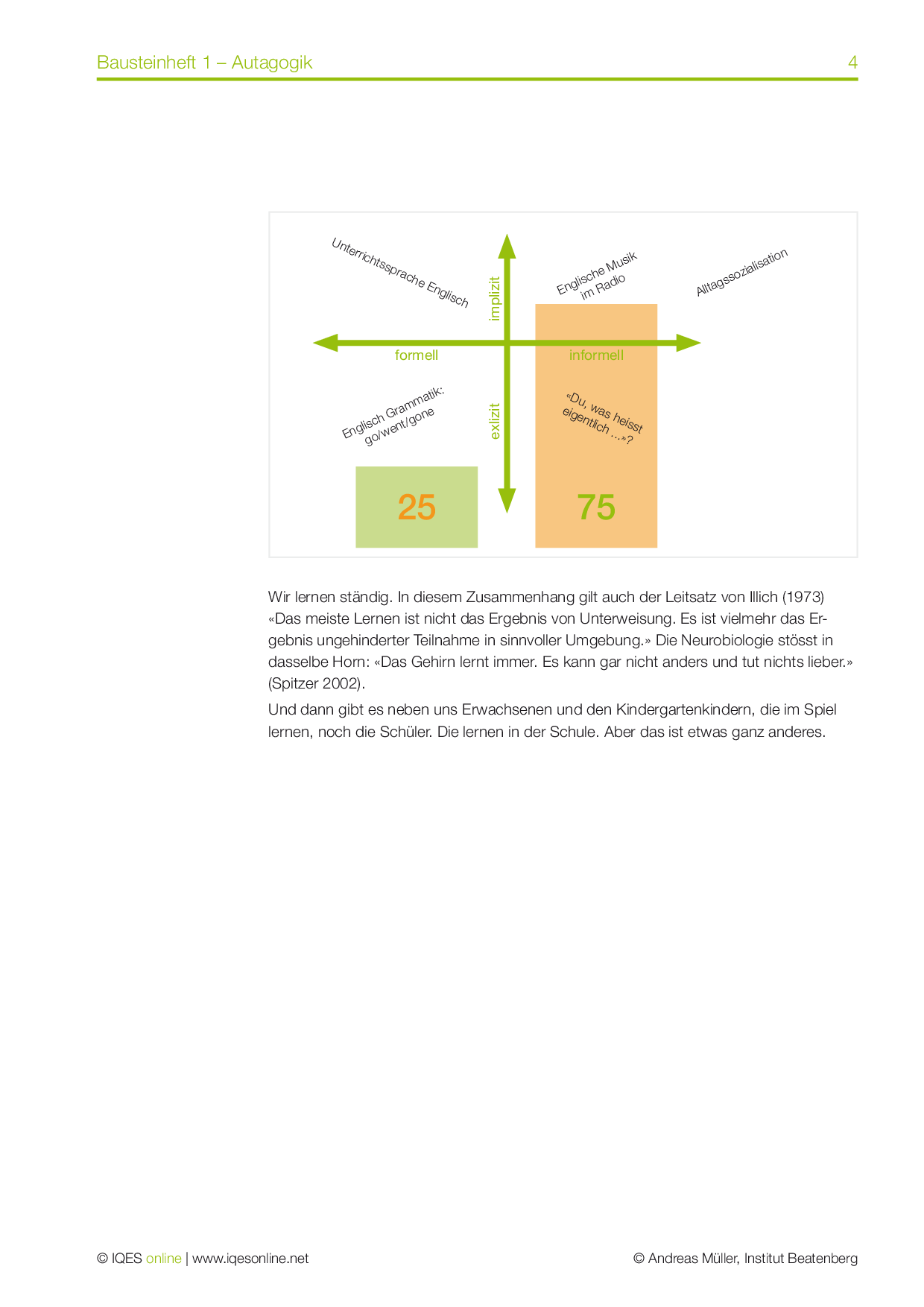 Bausteinheft 1 – Autagogik 4

Unterrichtssprache Englisch

implizit

Englische Musik im Radio

Alltagssozialisation

formell

informell

Englisch Grammatik: go/went/gone

exlizit

«Du, was heisst eigentlich ...»?

25

75

Wir lernen ständig. In diesem Zusammenhang gilt auch der Leitsatz von Illich (1973) «Das meiste Lernen ist nicht das Ergebnis von Unterweisung. Es ist vielmehr das Ergebnis ungehinderter Teilnahme in sinnvoller Umgebung.» Die Neurobiologie stösst in dasselbe Horn: «Das Gehirn lernt immer. Es kann gar nicht anders und tut nichts lieber.» (Spitzer 2002).

Und dann gibt es neben uns Erwachsenen und den Kindergartenkindern, die im Spiel lernen, noch die Schüler. Die lernen in der Schule. Aber das ist etwas ganz anderes.

© IQES online | www.iqesonline.net © Andreas Müller, Institut Beatenberg