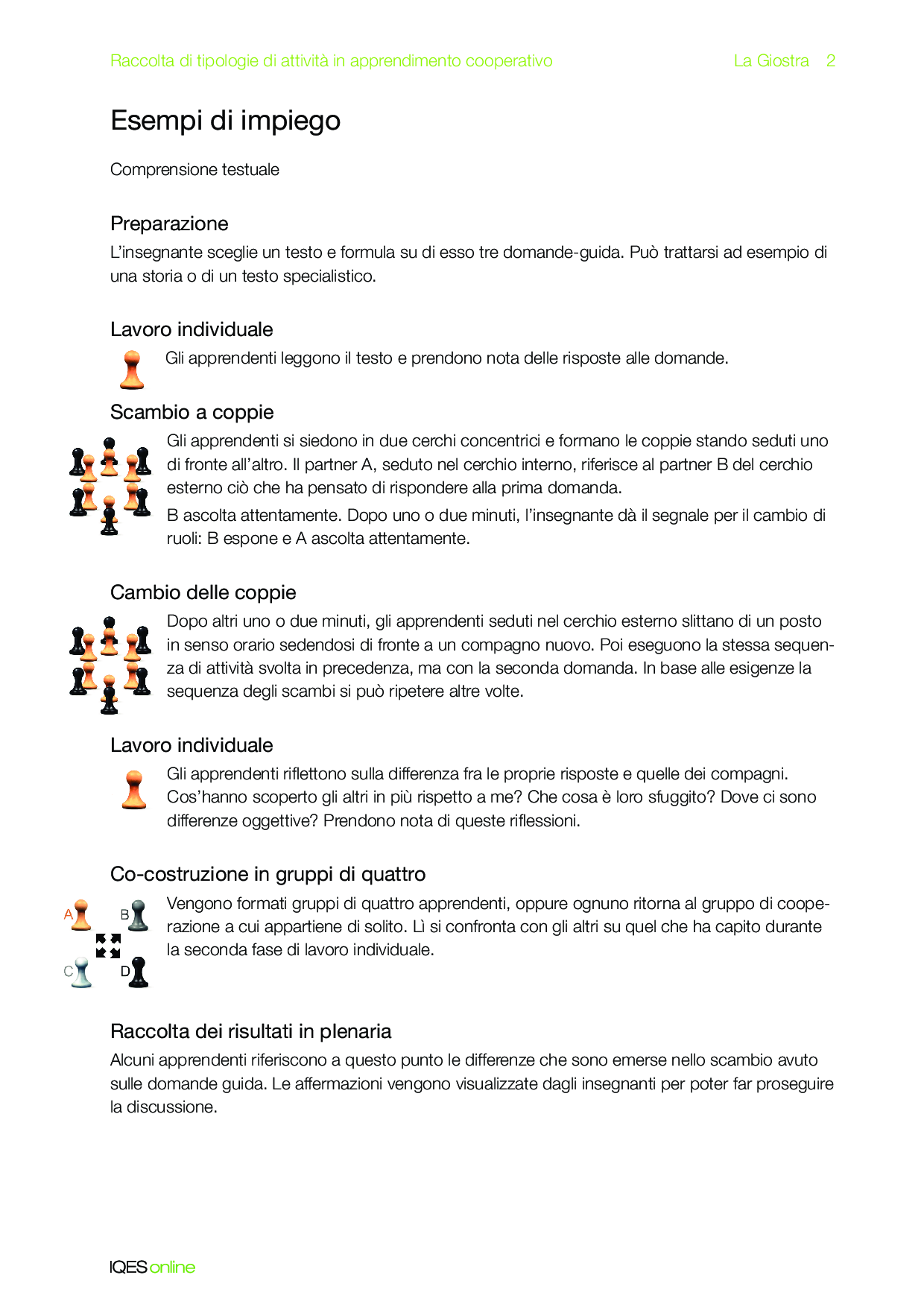 Raccolta di tipologie di attività in apprendimento cooperativo La Giostra 2

Esempi di impiego

Comprensione testuale

Preparazione
L'insegnante sceglie un testo e formula su di esso tre domande-guida. Può trattarsi ad esempio di una storia o di un testo specialistico.

Lavoro individuale
Gli apprendenti leggono il testo e prendono nota delle risposte alle domande.

Scambio a coppie
Gli apprendenti si siedono in due cerchi concentrici e formano le coppie stando seduti uno di fronte all'altro. Il partner A, seduto nel cerchio interno, riferisce al partner B del cerchio esterno ciò che ha pensato di rispondere alla prima domanda.
B ascolta attentamente. Dopo uno o due minuti, l'insegnante dà il segnale per il cambio di ruoli: B espone e A ascolta attentamente.

Cambio delle coppie
Dopo altri uno o due minuti, gli apprendenti seduti nel cerchio esterno slittano di un posto in senso orario sedendosi di fronte a un compagno nuovo. Poi eseguono la stessa sequenza di attività svolta in precedenza, ma con la seconda domanda. In base alle esigenze la sequenza degli scambi si può ripetere altre volte.

Lavoro individuale
Gli apprendenti riflettono sulla differenza fra le proprie risposte e quelle dei compagni. Cos'hanno scoperto gli altri in più rispetto a me? Che cosa è loro sfuggito? Dove ci sono differenze oggettive? Prendono nota di queste riflessioni.

Co-costruzione in gruppi di quattro
A B C D
Vengono formati gruppi di quattro apprendenti, oppure ognuno ritorna al gruppo di cooperazione a cui appartiene di solito. Lì si confronta con gli altri su quel che ha capito durante la seconda fase di lavoro individuale.

Raccolta dei risultati in plenaria
Alcuni apprendenti riferiscono a questo punto le differenze che sono emerse nello scambio avuto sulle domande guida. Le affermazioni vengono visualizzate dagli insegnanti per poter far proseguire la discussione.

IQES online