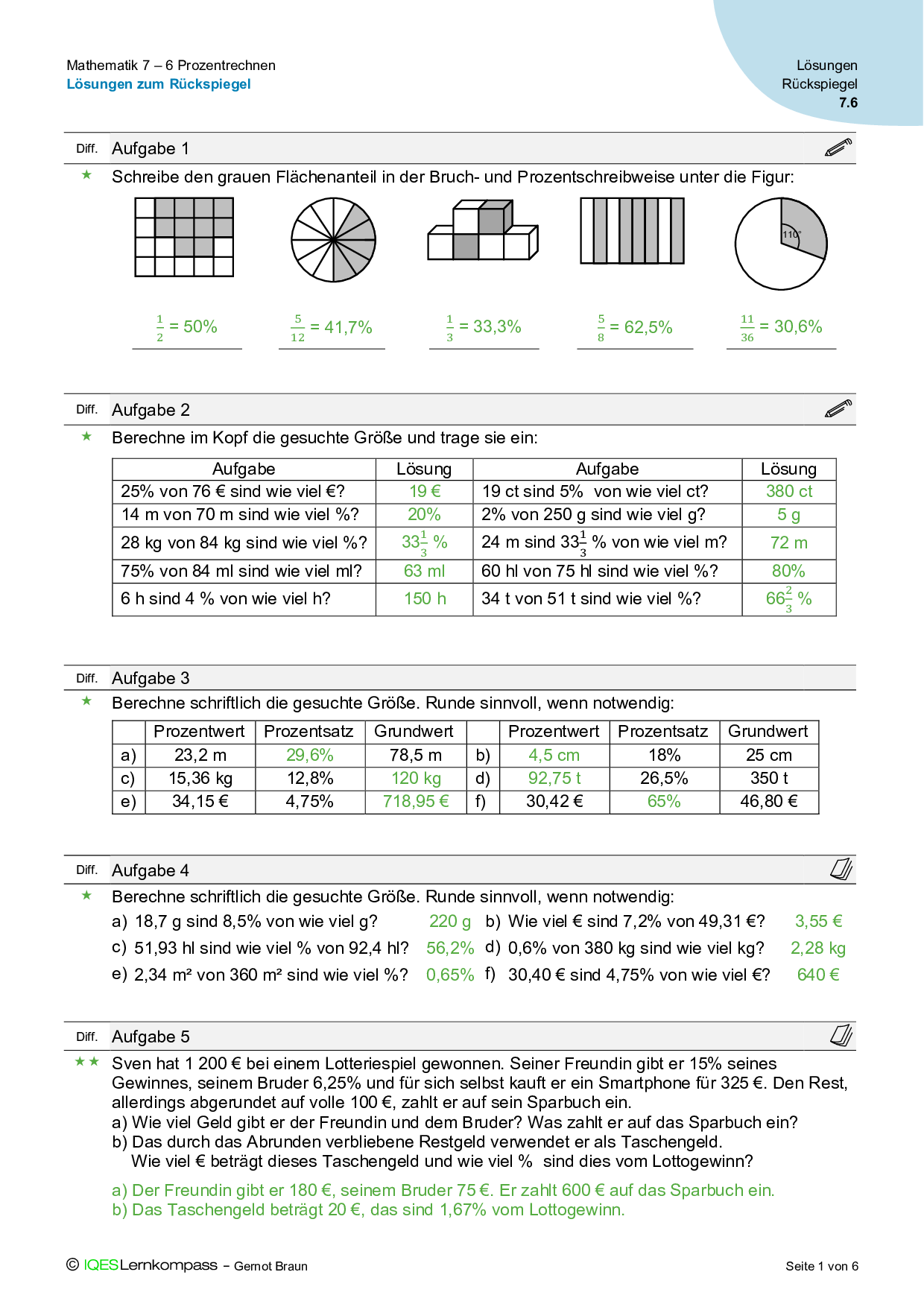 Mathematik 7 – 6 Prozentrechnen
Lösungen zum Rückspiegel

Lösungen
Rückspiegel
7.6

Diff. Aufgabe 1

★ Schreibe den grauen Flächenanteil in der Bruch- und Prozentschreibweise unter die Figur:

110°

$\frac{1}{2}$ = 50%   $\frac{5}{12}$ = 41,7%   $\frac{1}{3}$ = 33,3%   $\frac{5}{8}$ = 62,5%   $\frac{11}{36}$ = 30,6%

Diff. Aufgabe 2

★ Berechne im Kopf die gesuchte Größe und trage sie ein:

| Aufgabe | Lösung | Aufgabe | Lösung |
|---|---|---|---|
| 25% von 76 € sind wie viel €? | 19 € | 19 ct sind 5% von wie viel ct? | 380 ct |
| 14 m von 70 m sind wie viel %? | 20% | 2% von 250 g sind wie viel g? | 5 g |
| 28 kg von 84 kg sind wie viel %? | $33\frac{1}{3}$ % | 24 m sind $33\frac{1}{3}$ % von wie viel m? | 72 m |
| 75% von 84 ml sind wie viel ml? | 63 ml | 60 hl von 75 hl sind wie viel %? | 80% |
| 6 h sind 4 % von wie viel h? | 150 h | 34 t von 51 t sind wie viel %? | $66\frac{2}{3}$ % |

Diff. Aufgabe 3

★ Berechne schriftlich die gesuchte Größe. Runde sinnvoll, wenn notwendig:

| | Prozentwert | Prozentsatz | Grundwert | | Prozentwert | Prozentsatz | Grundwert |
|---|---|---|---|---|---|---|---|
| a) | 23,2 m | 29,6% | 78,5 m | b) | 4,5 cm | 18% | 25 cm |
| c) | 15,36 kg | 12,8% | 120 kg | d) | 92,75 t | 26,5% | 350 t |
| e) | 34,15 € | 4,75% | 718,95 € | f) | 30,42 € | 65% | 46,80 € |

Diff. Aufgabe 4

★ Berechne schriftlich die gesuchte Größe. Runde sinnvoll, wenn notwendig:
a) 18,7 g sind 8,5% von wie viel g? 220 g
b) Wie viel € sind 7,2% von 49,31 €? 3,55 €
c) 51,93 hl sind wie viel % von 92,4 hl? 56,2%
d) 0,6% von 380 kg sind wie viel kg? 2,28 kg
e) 2,34 m² von 360 m² sind wie viel %? 0,65%
f) 30,40 € sind 4,75% von wie viel €? 640 €

Diff. Aufgabe 5

★★ Sven hat 1 200 € bei einem Lotteriespiel gewonnen. Seiner Freundin gibt er 15% seines Gewinnes, seinem Bruder 6,25% und für sich selbst kauft er ein Smartphone für 325 €. Den Rest, allerdings abgerundet auf volle 100 €, zahlt er auf sein Sparbuch ein.
a) Wie viel Geld gibt er der Freundin und dem Bruder? Was zahlt er auf das Sparbuch ein?
b) Das durch das Abrunden verbliebene Restgeld verwendet er als Taschengeld. Wie viel € beträgt dieses Taschengeld und wie viel % sind dies vom Lottogewinn?

a) Der Freundin gibt er 180 €, seinem Bruder 75 €. Er zahlt 600 € auf das Sparbuch ein.
b) Das Taschengeld beträgt 20 €, das sind 1,67% vom Lottogewinn.

© IQESLernkompass – Gernot Braun
Seite 1 von 6