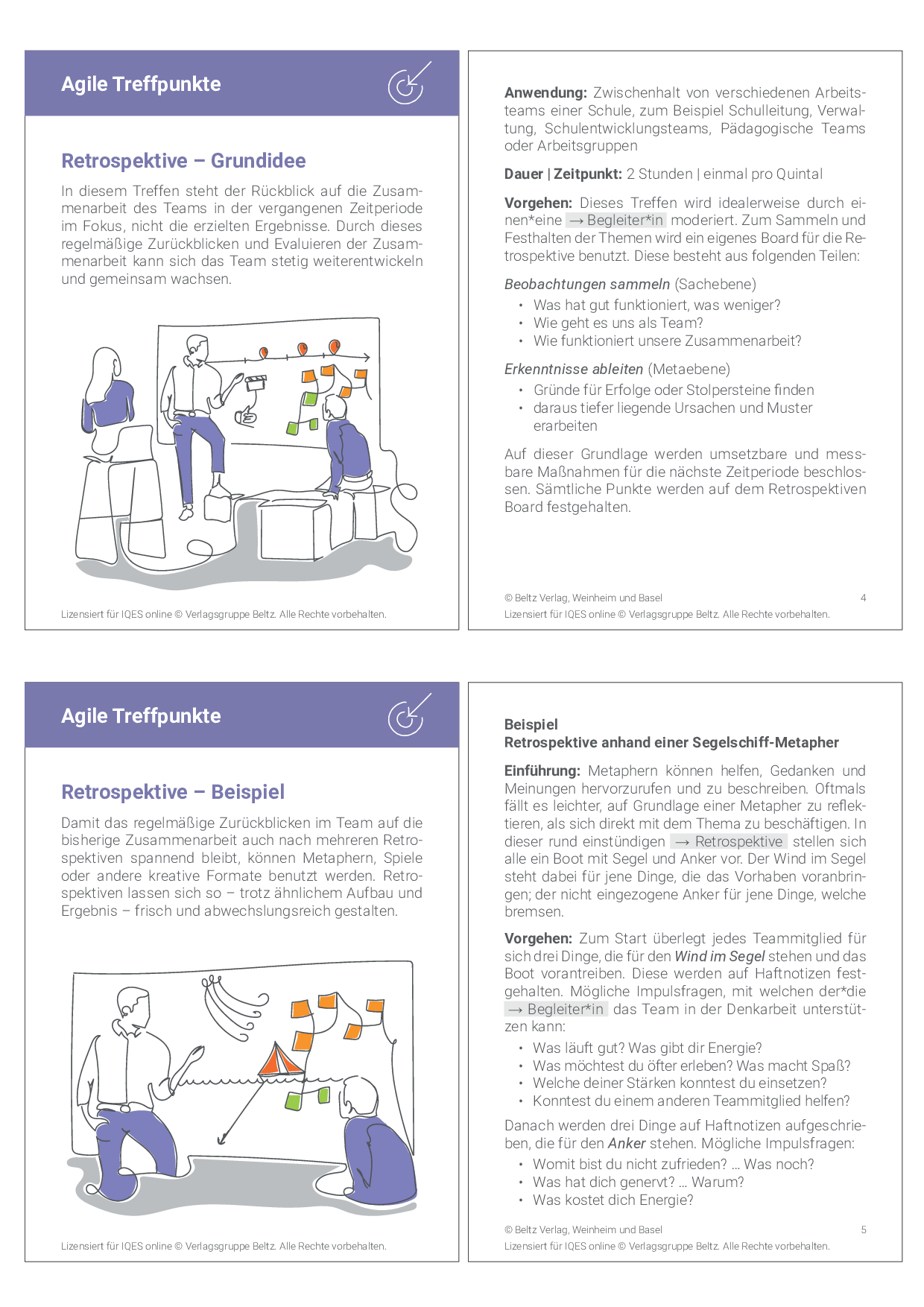 Agile Treffpunkte

Retrospektive – Grundidee

In diesem Treffen steht der Rückblick auf die Zusammenarbeit des Teams in der vergangenen Zeitperiode im Fokus, nicht die erzielten Ergebnisse. Durch dieses regelmäßige Zurückblicken und Evaluieren der Zusammenarbeit kann sich das Team stetig weiterentwickeln und gemeinsam wachsen.

Lizensiert für IQES online © Verlagsgruppe Beltz. Alle Rechte vorbehalten.

Anwendung: Zwischenhalt von verschiedenen Arbeitsteams einer Schule, zum Beispiel Schulleitung, Verwaltung, Schulentwicklungsteams, Pädagogische Teams oder Arbeitsgruppen

Dauer | Zeitpunkt: 2 Stunden | einmal pro Quintal

Vorgehen: Dieses Treffen wird idealerweise durch einen*eine → Begleiter*in moderiert. Zum Sammeln und Festhalten der Themen wird ein eigenes Board für die Retrospektive benutzt. Diese besteht aus folgenden Teilen:

Beobachtungen sammeln (Sachebene)
• Was hat gut funktioniert, was weniger?
• Wie geht es uns als Team?
• Wie funktioniert unsere Zusammenarbeit?

Erkenntnisse ableiten (Metaebene)
• Gründe für Erfolge oder Stolpersteine finden
• daraus tiefer liegende Ursachen und Muster erarbeiten

Auf dieser Grundlage werden umsetzbare und messbare Maßnahmen für die nächste Zeitperiode beschlossen. Sämtliche Punkte werden auf dem Retrospektiven Board festgehalten.

© Beltz Verlag, Weinheim und Basel 4
Lizensiert für IQES online © Verlagsgruppe Beltz. Alle Rechte vorbehalten.

Agile Treffpunkte

Retrospektive – Beispiel

Damit das regelmäßige Zurückblicken im Team auf die bisherige Zusammenarbeit auch nach mehreren Retrospektiven spannend bleibt, können Metaphern, Spiele oder andere kreative Formate benutzt werden. Retrospektiven lassen sich so – trotz ähnlichem Aufbau und Ergebnis – frisch und abwechslungsreich gestalten.

Lizensiert für IQES online © Verlagsgruppe Beltz. Alle Rechte vorbehalten.

Beispiel
Retrospektive anhand einer Segelschiff-Metapher

Einführung: Metaphern können helfen, Gedanken und Meinungen hervorzurufen und zu beschreiben. Oftmals fällt es leichter, auf Grundlage einer Metapher zu reflektieren, als sich direkt mit dem Thema zu beschäftigen. In dieser rund einstündigen → Retrospektive stellen sich alle ein Boot mit Segel und Anker vor. Der Wind im Segel steht dabei für jene Dinge, die das Vorhaben voranbringen; der nicht eingezogene Anker für jene Dinge, welche bremsen.

Vorgehen: Zum Start überlegt jedes Teammitglied für sich drei Dinge, die für den Wind im Segel stehen und das Boot vorantreiben. Diese werden auf Haftnotizen festgehalten. Mögliche Impulsfragen, mit welchen der*die → Begleiter*in das Team in der Denkarbeit unterstützen kann:
• Was läuft gut? Was gibt dir Energie?
• Was möchtest du öfter erleben? Was macht Spaß?
• Welche deiner Stärken konntest du einsetzen?
• Konntest du einem anderen Teammitglied helfen?

Danach werden drei Dinge auf Haftnotizen aufgeschrieben, die für den Anker stehen. Mögliche Impulsfragen:
• Womit bist du nicht zufrieden? … Was noch?
• Was hat dich genervt? … Warum?
• Was kostet dich Energie?

© Beltz Verlag, Weinheim und Basel 5
Lizensiert für IQES online © Verlagsgruppe Beltz. Alle Rechte vorbehalten.