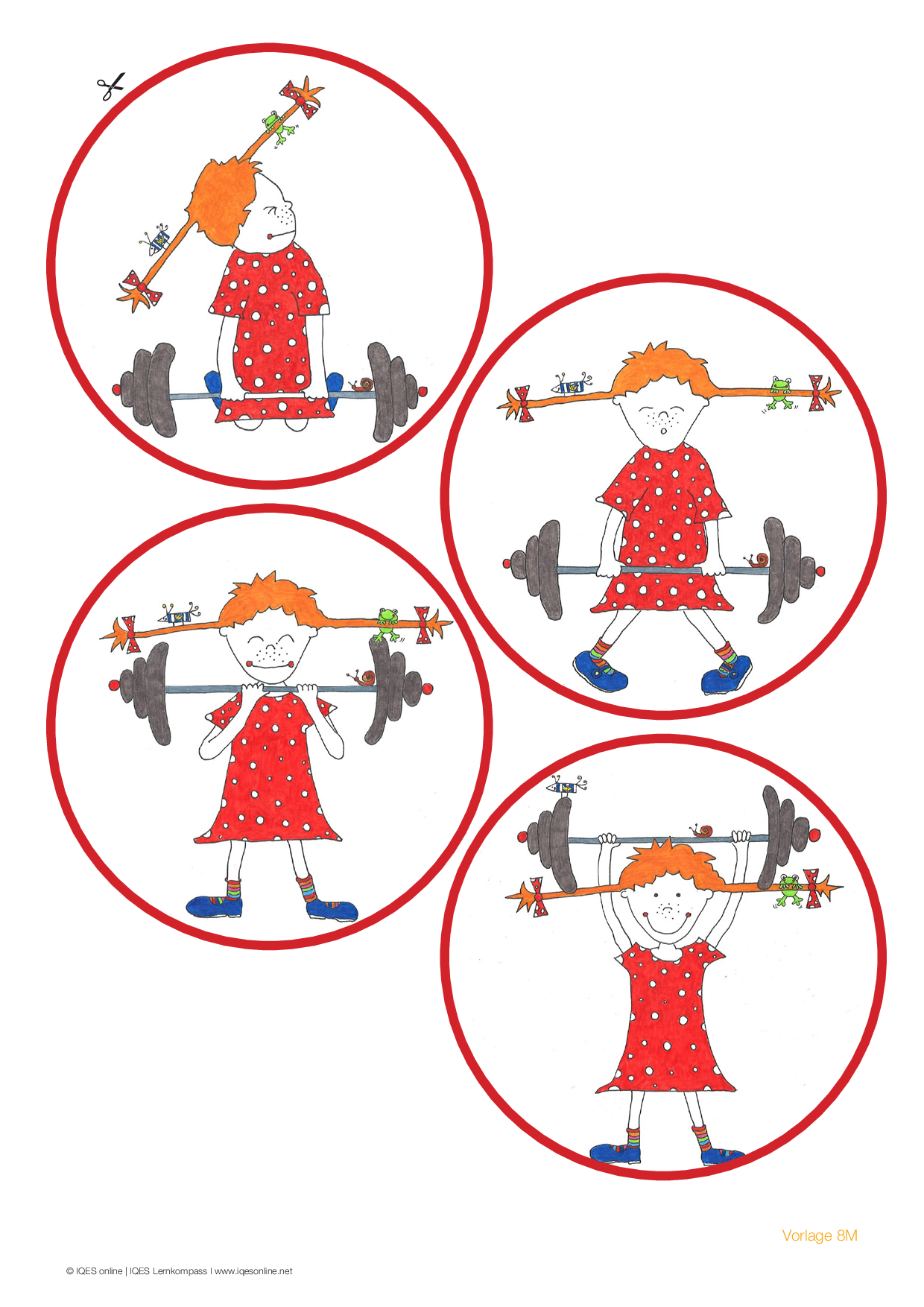 Vorlage 8M

© IQES online | IQES Lernkompass I www.iqesonline.net