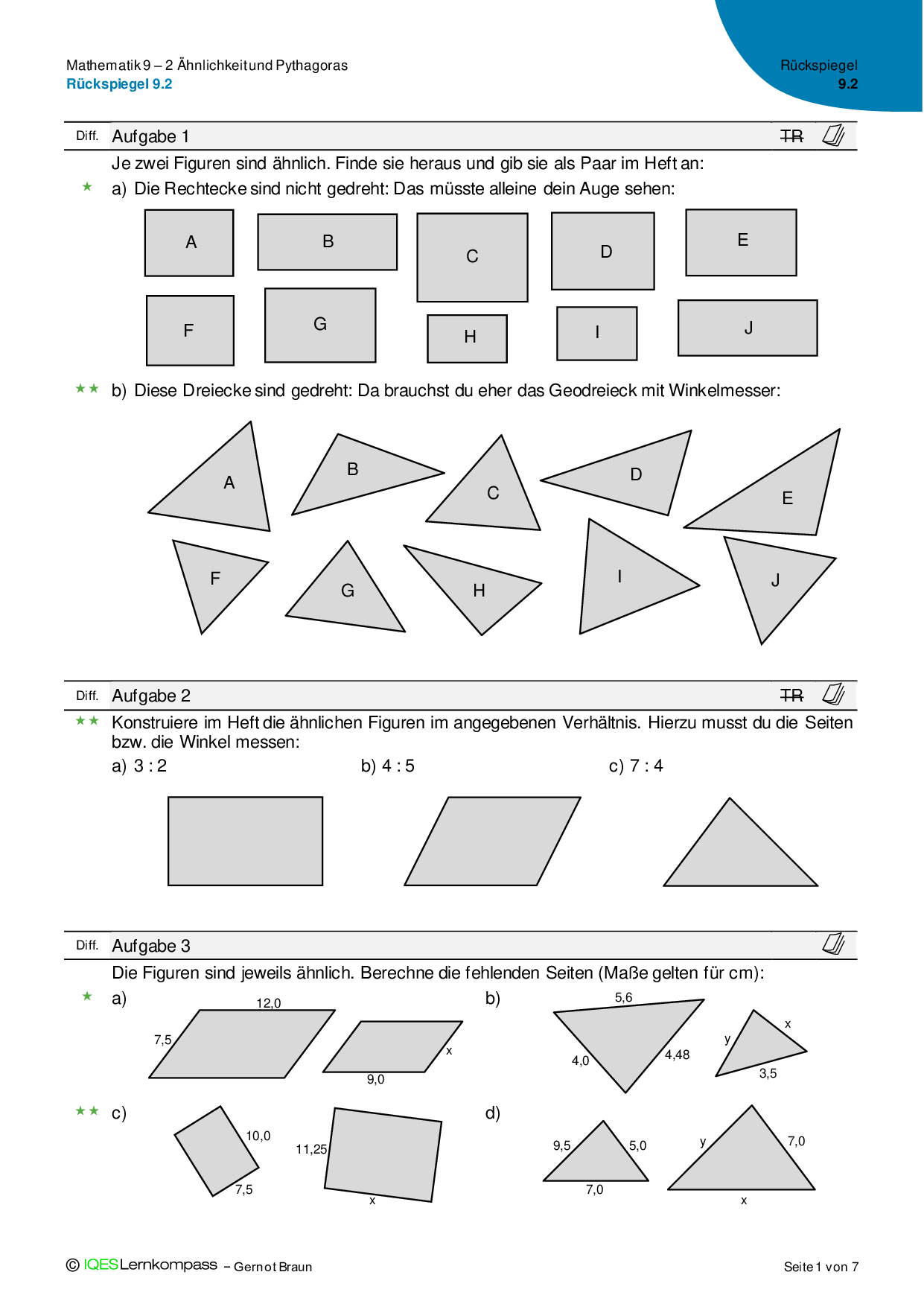 Mathematik 9 – 2 Ähnlichkeit und Pythagoras
Rückspiegel 9.2

Rückspiegel
9.2

Diff. Aufgabe 1 TR

Je zwei Figuren sind ähnlich. Finde sie heraus und gib sie als Paar im Heft an:

★ a) Die Rechtecke sind nicht gedreht: Das müsste alleine dein Auge sehen:

A B C D E
F G H I J

★★ b) Diese Dreiecke sind gedreht: Da brauchst du eher das Geodreieck mit Winkelmesser:

A B C D E
F G H I J

Diff. Aufgabe 2 TR

★★ Konstruiere im Heft die ähnlichen Figuren im angegebenen Verhältnis. Hierzu musst du die Seiten bzw. die Winkel messen:

a) 3 : 2 b) 4 : 5 c) 7 : 4

Diff. Aufgabe 3

Die Figuren sind jeweils ähnlich. Berechne die fehlenden Seiten (Maße gelten für cm):

★ a)
12,0
7,5
x
9,0

b)
5,6
4,0
4,48
y
x
3,5

★★ c)
10,0
7,5
11,25
x

d)
9,5
5,0
7,0
y
7,0
x

© IQES Lernkompass – Gernot Braun

Seite 1 von 7