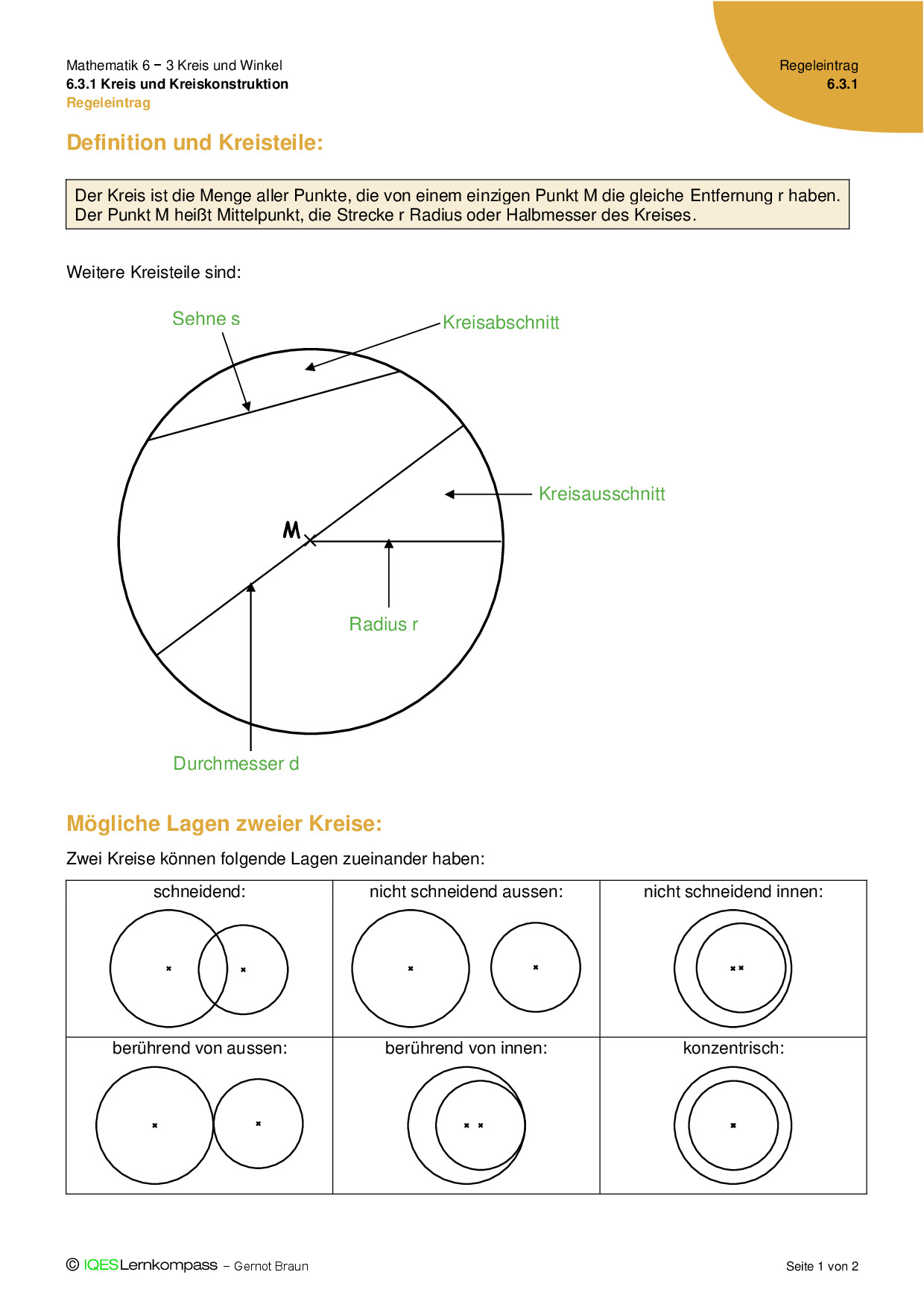 Mathematik 6 – 3 Kreis und Winkel
6.3.1 Kreis und Kreiskonstruktion
Regeleintrag

Regeleintrag
6.3.1

Definition und Kreisteile:

Der Kreis ist die Menge aller Punkte, die von einem einzigen Punkt M die gleiche Entfernung r haben. Der Punkt M heißt Mittelpunkt, die Strecke r Radius oder Halbmesser des Kreises.

Weitere Kreisteile sind:

Sehne s

Kreisabschnitt

Kreisausschnitt

M

Radius r

Durchmesser d

Mögliche Lagen zweier Kreise:

Zwei Kreise können folgende Lagen zueinander haben:

| schneidend: | nicht schneidend aussen: | nicht schneidend innen: |
|---|---|---|
| berührend von aussen: | berührend von innen: | konzentrisch: |

© IQESLernkompass – Gernot Braun

Seite 1 von 2